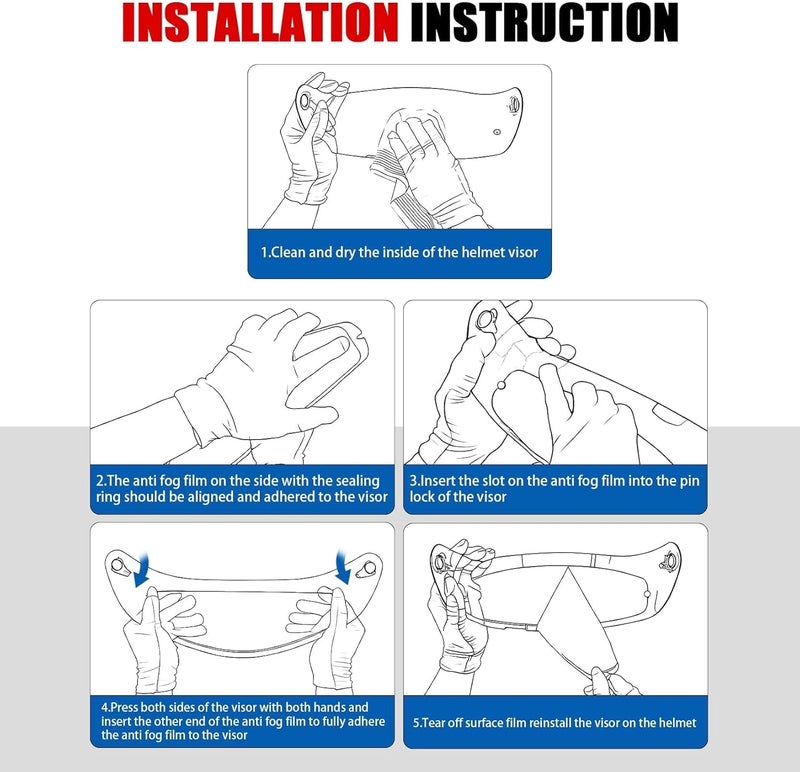 INSTALLATION INSTRUCTION

1.Clean and dry the inside of the helmet visor

2.The anti fog film on the side with the sealing ring should be aligned and adhered to the visor

3.Insert the slot on the anti fog film into the pin lock of the visor

4.Press both sides of the visor with both hands and insert the other end of the anti fog film to fully adhere the anti fog film to the visor

5.Tear off surface film reinstall the visor on the helmet